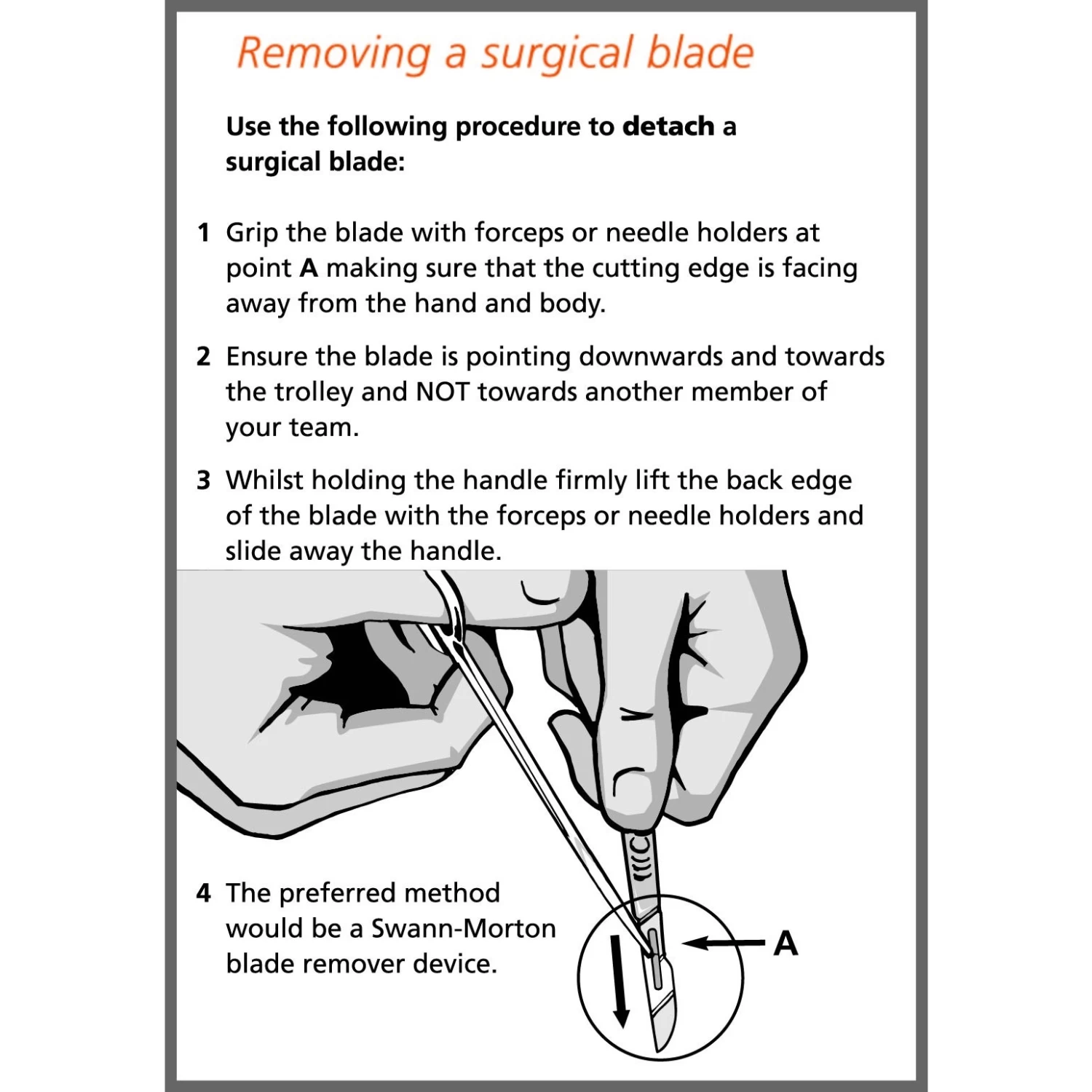 Removing a surgical blade

Use the following procedure to detach a surgical blade:

1 Grip the blade with forceps or needle holders at point A making sure that the cutting edge is facing away from the hand and body.

2 Ensure the blade is pointing downwards and towards the trolley and NOT towards another member of your team.

3 Whilst holding the handle firmly lift the back edge of the blade with the forceps or needle holders and slide away the handle.

4 The preferred method would be a Swann-Morton blade remover device.

A